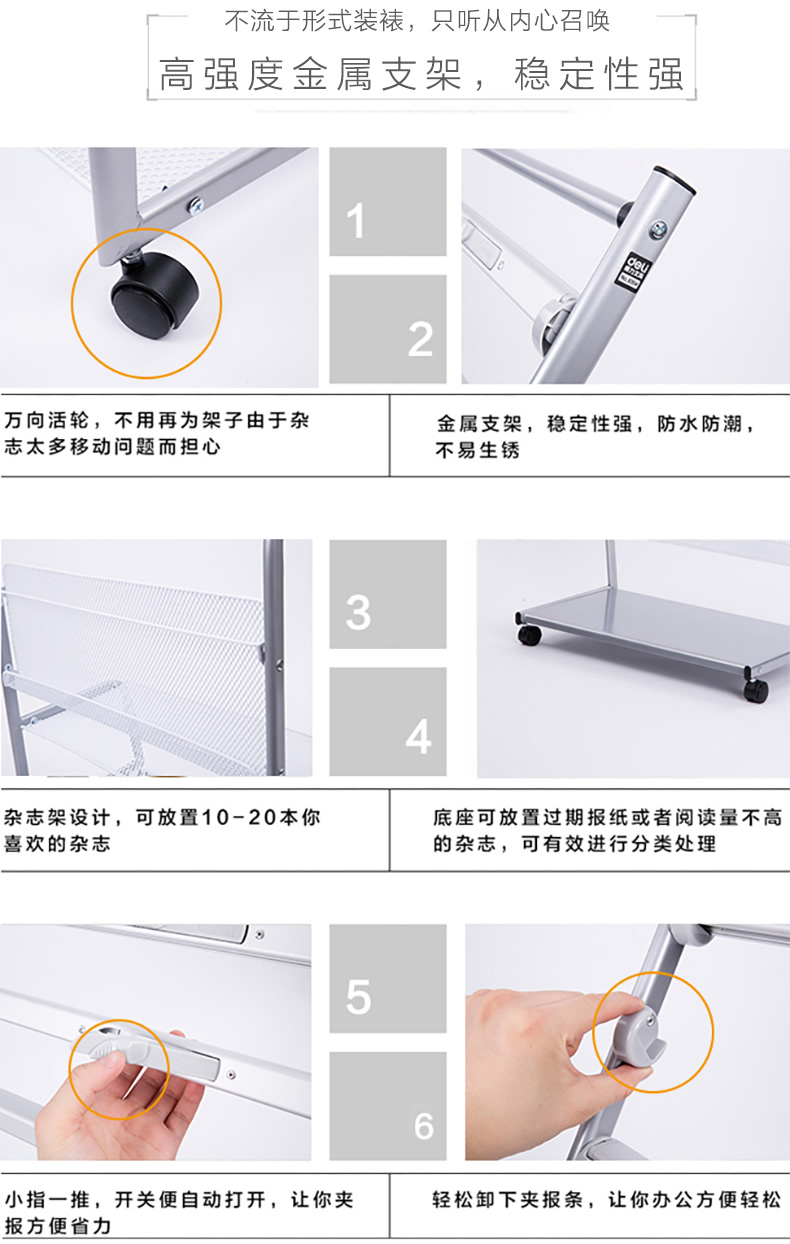 不流于形式装裱，只听从内心召唤

高强度金属支架，稳定性强

1

2

deli

万向活轮，不用再为架子由于杂志太多移动问题而担心

金属支架，稳定性强，防水防潮，不易生锈

3

4

杂志架设计，可放置10-20本你喜欢的杂志

底座可放置过期报纸或者阅读量不高的杂志，可有效进行分类处理

5

6

小指一推，开关便自动打开，让你夹报方便省力

轻松卸下夹报条，让你办公方便轻松