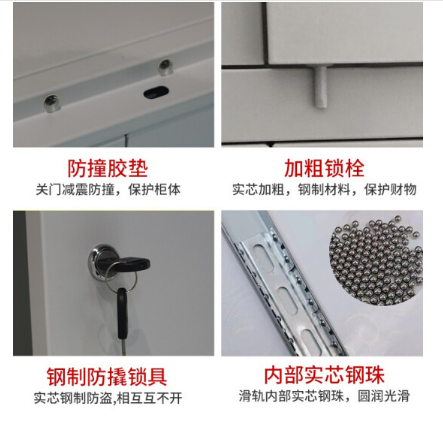 防撞胶垫
关门减震防撞，保护柜体

加粗锁栓
实芯加粗，钢制材料，保护财物

钢制防撬锁具
实芯钢制防盗,相互互不开

内部实芯钢珠
滑轨内部实芯钢珠，圆润光滑